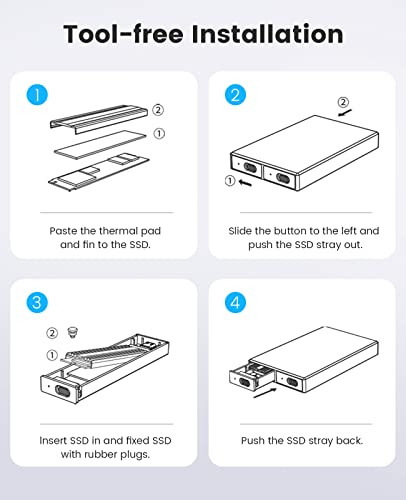 Tool-free Installation

1

②

①

Paste the thermal pad and fin to the SSD.

2

②

①

Slide the button to the left and push the SSD stray out.

3

②

①

Insert SSD in and fixed SSD with rubber plugs.

4

Push the SSD stray back.