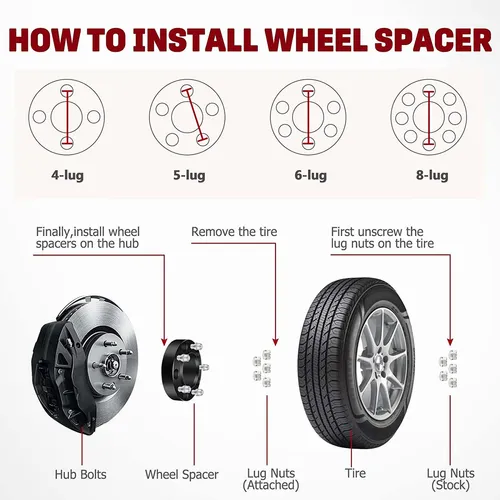 HOW TO INSTALL WHEEL SPACER

4-lug

5-lug

6-lug

8-lug

Finally,install wheel spacers on the hub

Remove the tire

First unscrew the lug nuts on the tire

Hub Bolts

Wheel Spacer

Lug Nuts (Attached)

Tire

Lug Nuts (Stock)