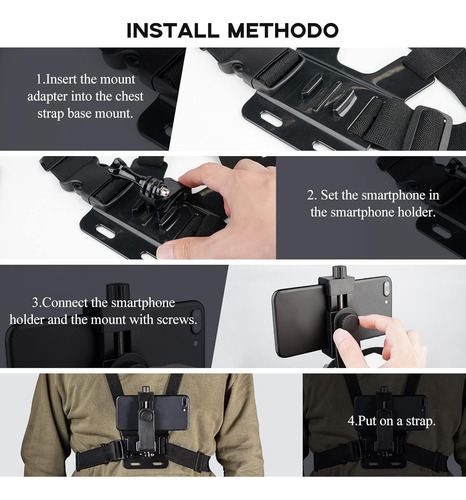 INSTALL METHODO

1.Insert the mount adapter into the chest strap base mount.

2. Set the smartphone in the smartphone holder.

3.Connect the smartphone holder and the mount with screws.

4.Put on a strap.