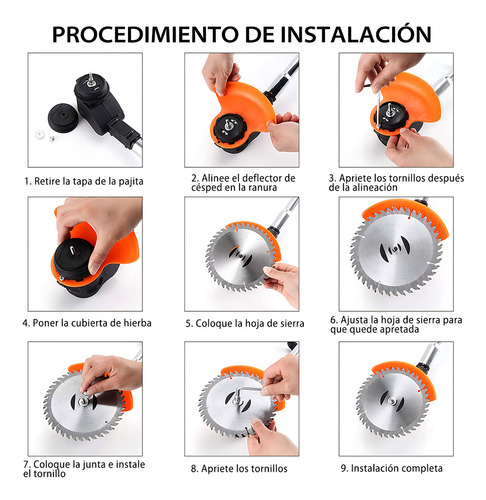 PROCEDIMIENTO DE INSTALACIÓN

1. Retire la tapa de la pajita

2. Alinee el deflector de césped en la ranura

3. Apriete los tornillos después de la alineación

4. Poner la cubierta de hierba

5. Coloque la hoja de sierra

6. Ajusta la hoja de sierra para que quede apretada

7. Coloque la junta e instale el tornillo

8. Apriete los tornillos

9. Instalación completa