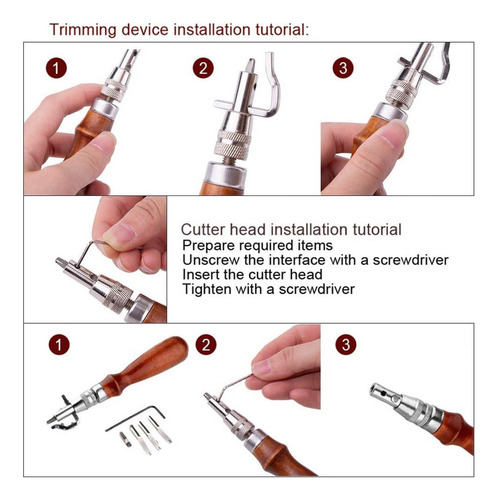 Trimming device installation tutorial:

1

2

3

Cutter head installation tutorial
Prepare required items
Unscrew the interface with a screwdriver
Insert the cutter head
Tighten with a screwdriver

1

2

3