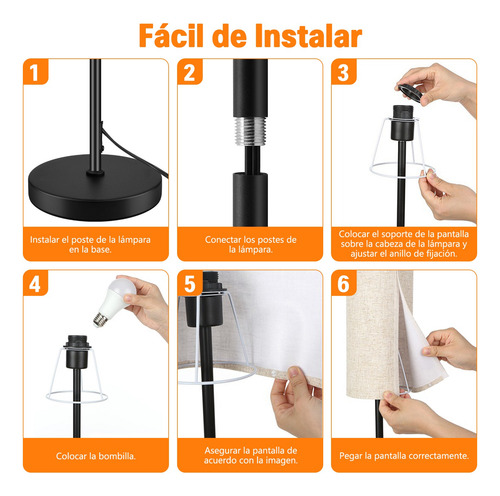 Fácil de Instalar

1

Instalar el poste de la lámpara en la base.

2

Conectar los postes de la lámpara.

3

Colocar el soporte de la pantalla sobre la cabeza de la lámpara y ajustar el anillo de fijación.

4

Colocar la bombilla.

5

Asegurar la pantalla de acuerdo con la imagen.

6

Pegar la pantalla correctamente.