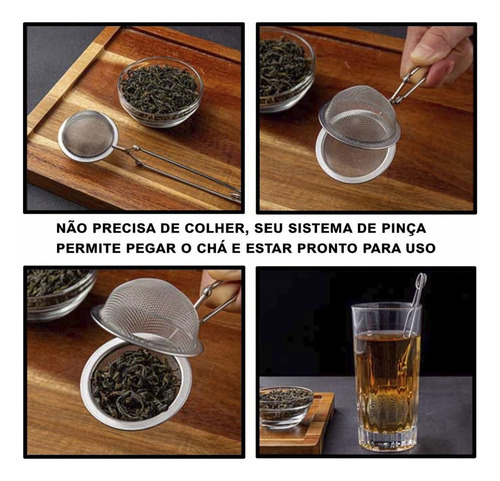 NÃO PRECISA DE COLHER, SEU SISTEMA DE PINÇA PERMITE PEGAR O CHÁ E ESTAR PRONTO PARA USO