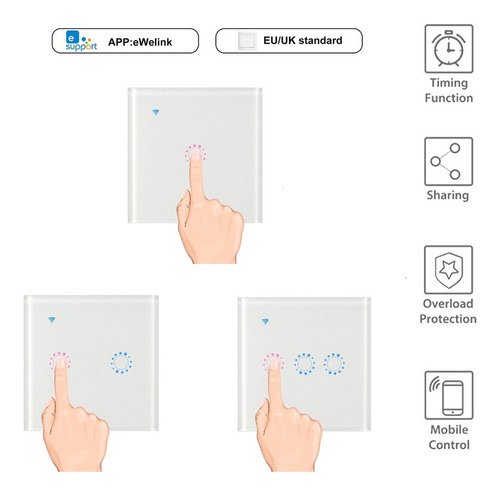 e support APP:eWelink

EU/UK standard

Timing Function

Sharing

Overload Protection

Mobile Control