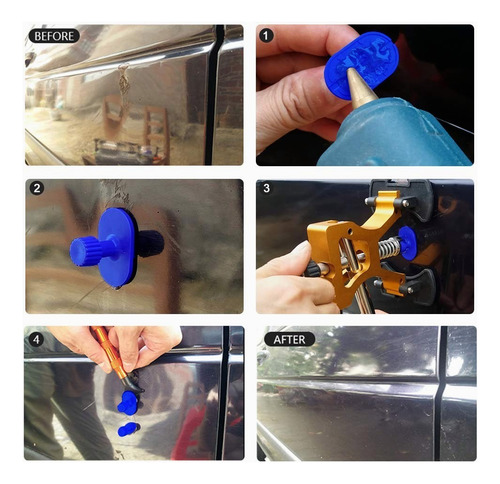 BEFORE

1

2

3

4

AFTER