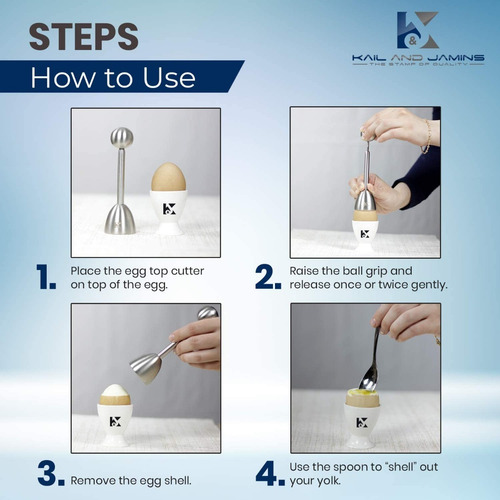 STEPS
How to Use

K&J
KAIL AND JAMINS
THE STAMP OF QUALITY

1. Place the egg top cutter on top of the egg.

2. Raise the ball grip and release once or twice gently.

3. Remove the egg shell.

4. Use the spoon to "shell" out your yolk.