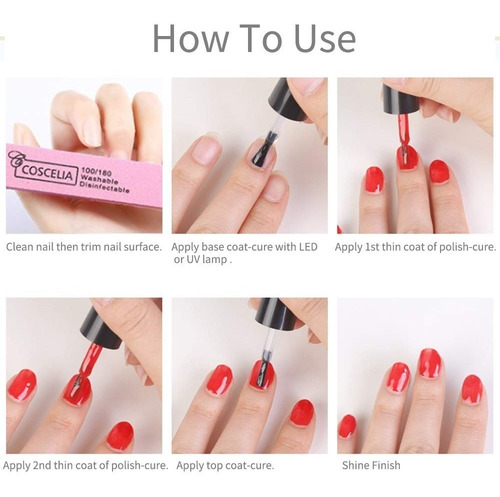 How To Use

COSCELIA 100/180 Washable Disinfectable

Clean nail then trim nail surface.

Apply base coat-cure with LED or UV lamp .

Apply 1st thin coat of polish-cure.

Apply 2nd thin coat of polish-cure.

Apply top coat-cure.

Shine Finish