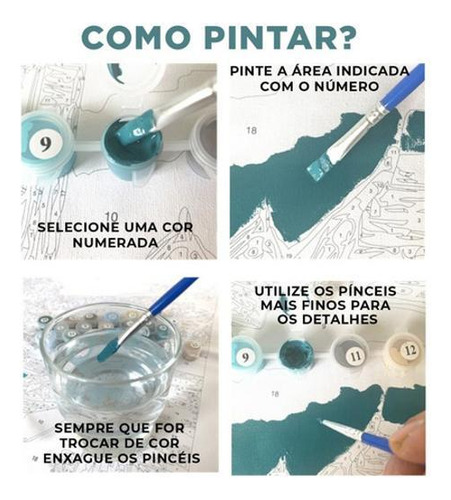 COMO PINTAR?

9

10

SELECIONE UMA COR NUMERADA

PINTE A ÁREA INDICADA COM O NÚMERO

18

SEMPRE QUE FOR TROCAR DE COR ENXAGUE OS PINCÉIS

UTILIZE OS PÍNCEIS MAIS FINOS PARA OS DETALHES

9

11

12

18