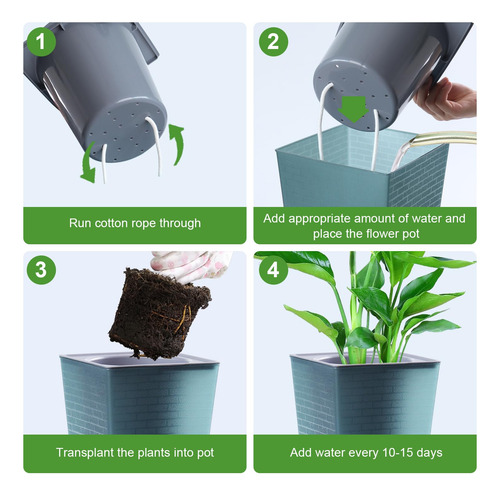 1

Run cotton rope through

2

Add appropriate amount of water and place the flower pot

3

Transplant the plants into pot

4

Add water every 10-15 days