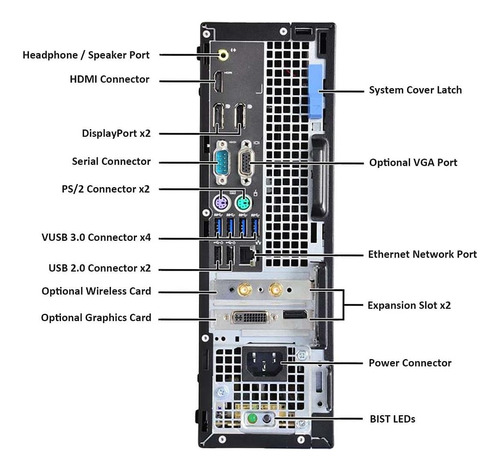 Headphone / Speaker Port
HDMI Connector
DisplayPort x2
Serial Connector
PS/2 Connector x2
VUSB 3.0 Connector x4
USB 2.0 Connector x2
Optional Wireless Card
Optional Graphics Card

System Cover Latch
Optional VGA Port
Ethernet Network Port
Expansion Slot x2
Power Connector
BIST LEDs