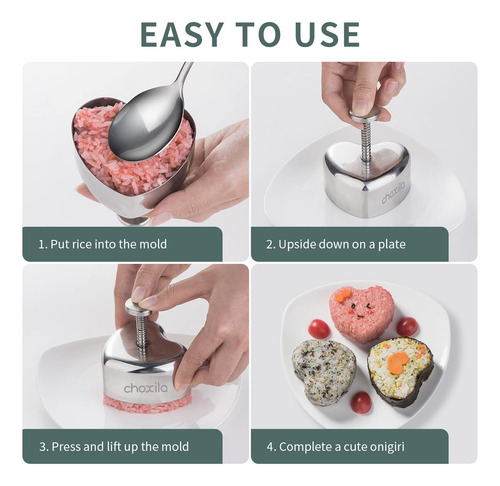 EASY TO USE

1. Put rice into the mold

choxila

2. Upside down on a plate

choxila

3. Press and lift up the mold

4. Complete a cute onigiri