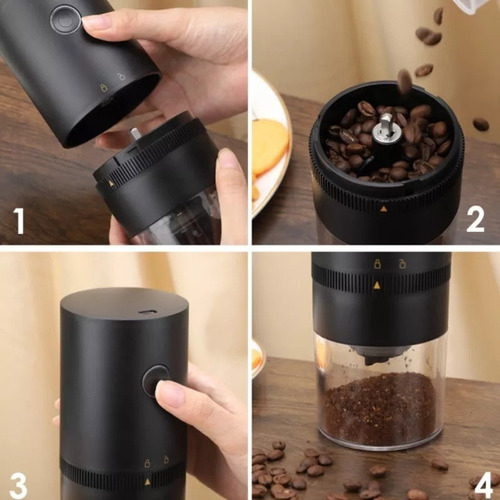 1

2

3

4