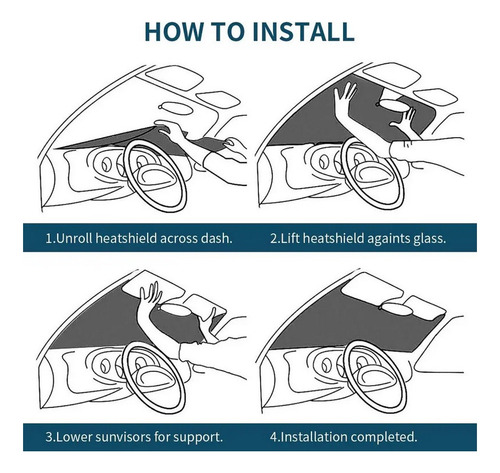 HOW TO INSTALL

1.Unroll heatshield across dash.

2.Lift heatshield againts glass.

3.Lower sunvisors for support.

4.Installation completed.