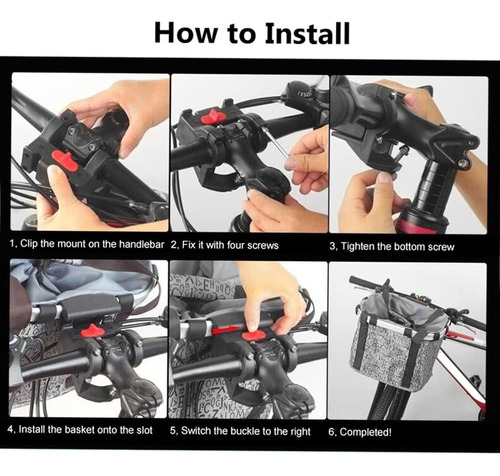 How to Install

1, Clip the mount on the handlebar

2, Fix it with four screws

3, Tighten the bottom screw

4, Install the basket onto the slot

5, Switch the buckle to the right

6, Completed!