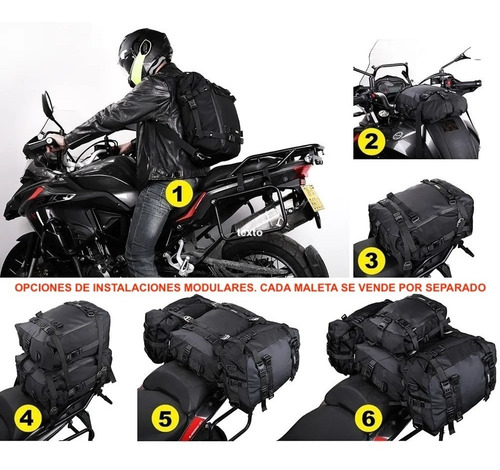 1

texto

2

3

OPCIONES DE INSTALACIONES MODULARES. CADA MALETA SE VENDE POR SEPARADO

4

5

6