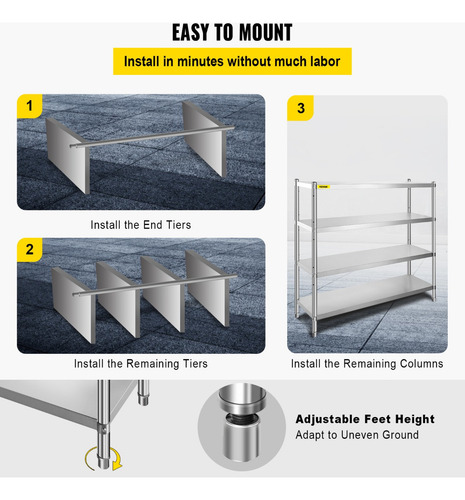 EASY TO MOUNT

Install in minutes without much labor

1

Install the End Tiers

2

Install the Remaining Tiers

3

Install the Remaining Columns

Adjustable Feet Height
Adapt to Uneven Ground