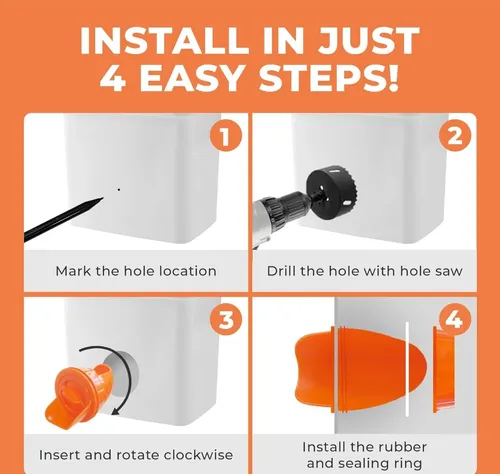 INSTALL IN JUST 4 EASY STEPS!

1

Mark the hole location

2

Drill the hole with hole saw

3

Insert and rotate clockwise

4

Install the rubber and sealing ring