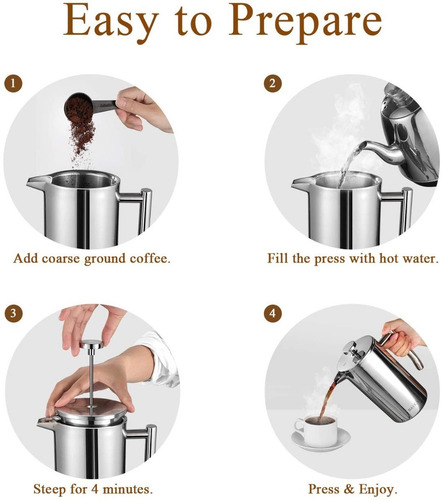 Easy to Prepare

1

Add coarse ground coffee.

2

Fill the press with hot water.

3

Steep for 4 minutes.

4

Press & Enjoy.