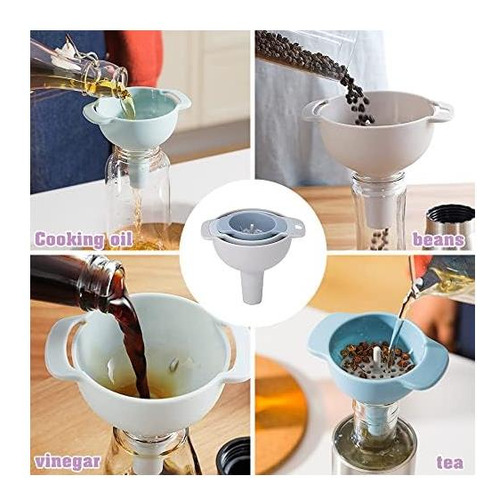 Cooking oil

beans

vinegar

tea