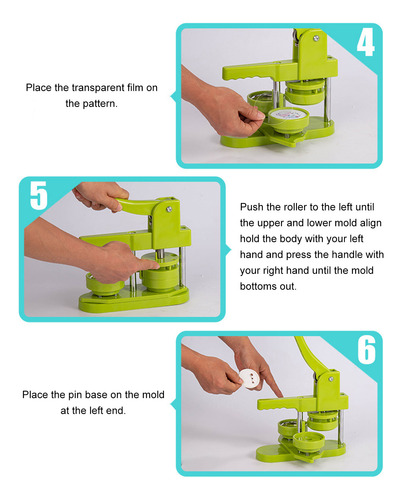 4

Place the transparent film on the pattern.

5

Push the roller to the left until the upper and lower mold align hold the body with your left hand and press the handle with your right hand until the mold bottoms out.

6

Place the pin base on the mold at the left end.