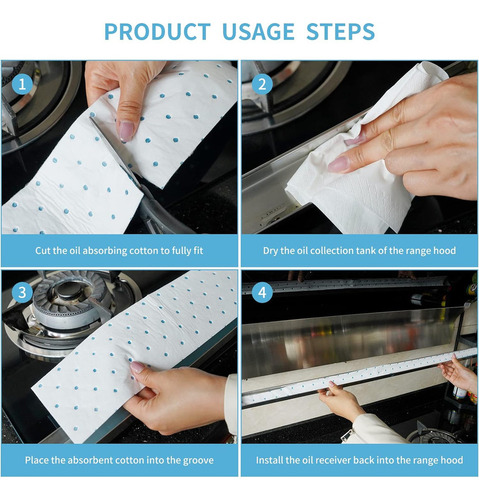 PRODUCT USAGE STEPS

1

Cut the oil absorbing cotton to fully fit

2

Dry the oil collection tank of the range hood

3

Place the absorbent cotton into the groove

4

Install the oil receiver back into the range hood