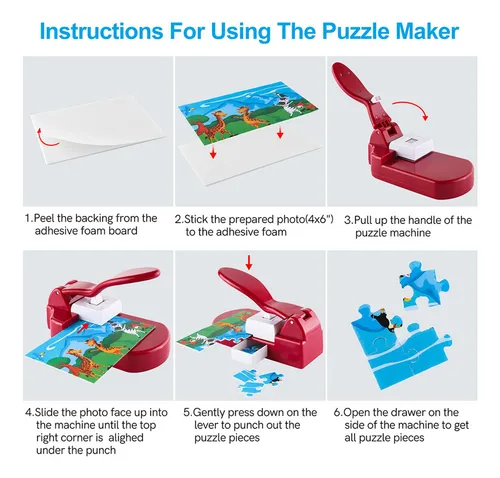 Instructions For Using The Puzzle Maker

1.Peel the backing from the adhesive foam board

2.Stick the prepared photo(4x6") to the adhesive foam

3.Pull up the handle of the puzzle machine

4.Slide the photo face up into the machine until the top right corner is alighed under the punch

5.Gently press down on the lever to punch out the puzzle pieces

6.Open the drawer on the side of the machine to get all puzzle pieces