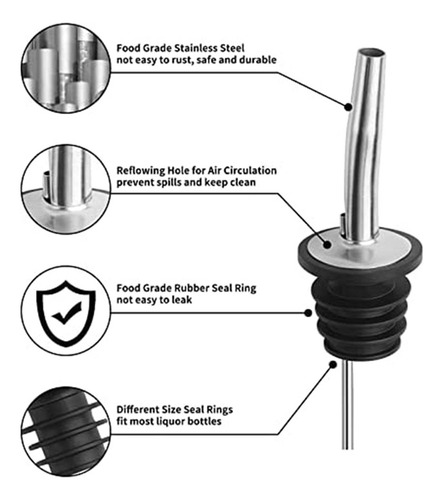 Food Grade Stainless Steel
not easy to rust, safe and durable

Reflowing Hole for Air Circulation
prevent spills and keep clean

Food Grade Rubber Seal Ring
not easy to leak

Different Size Seal Rings
fit most liquor bottles