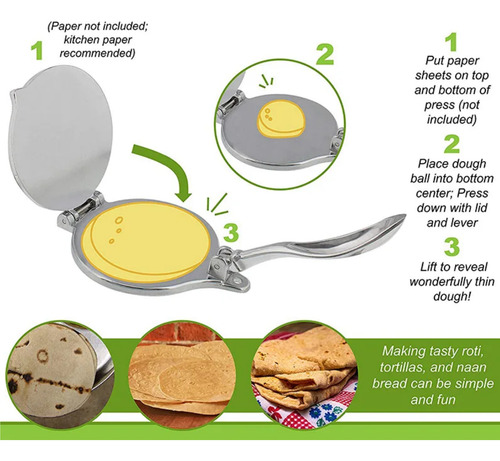 1

(Paper not included; kitchen paper recommended)

2

3

1
Put paper sheets on top and bottom of press (not included)

2
Place dough ball into bottom center; Press down with lid and lever

3
Lift to reveal wonderfully thin dough!

Making tasty roti, tortillas, and naan bread can be simple and fun