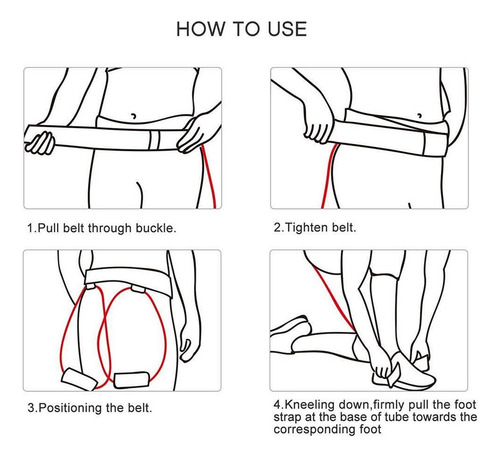 HOW TO USE

1.Pull belt through buckle.

2.Tighten belt.

3.Positioning the belt.

4.Kneeling down,firmly pull the foot strap at the base of tube towards the corresponding foot