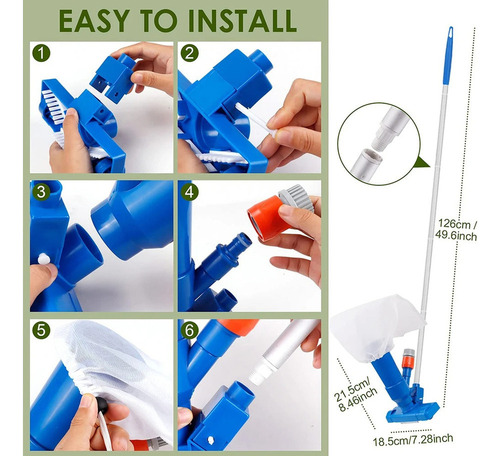 EASY TO INSTALL

1

2

3

4

5

6

126cm / 49.6inch

21.5cm/ 8.46inch

18.5cm/7.28inch