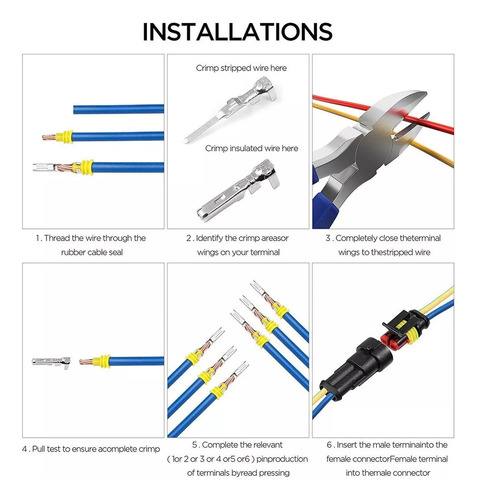 INSTALLATIONS

Crimp stripped wire here

Crimp insulated wire here

1. Thread the wire through the rubber cable seal

2. Identify the crimp areasor wings on your terminal

3. Completely close theterminal wings to thestripped wire

4. Pull test to ensure acomplete crimp

5. Complete the relevant ( 1or 2 or 3 or 4 or5 or6 ) pinproduction of terminals byread pressing

6. Insert the male terminainto the female connectorFemale terminal into themale connector