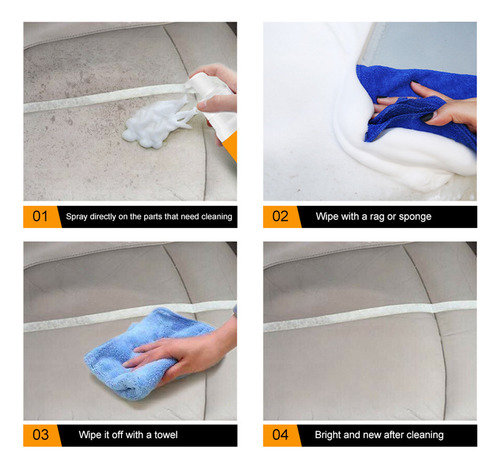 01 Spray directly on the parts that need cleaning

02 Wipe with a rag or sponge

03 Wipe it off with a towel

04 Bright and new after cleaning