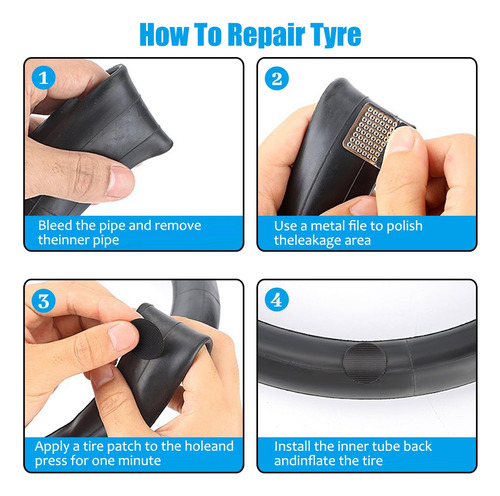 How To Repair Tyre

1

Bleed the pipe and remove theinner pipe

2

Use a metal file to polish theleakage area

3

Apply a tire patch to the holeand press for one minute

4

Install the inner tube back andinflate the tire