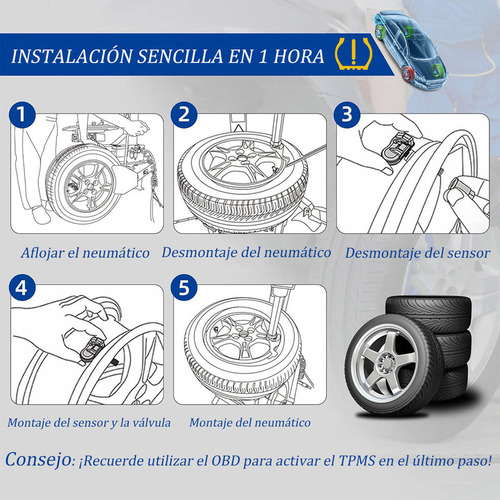 INSTALACIÓN SENCILLA EN 1 HORA

1
Aflojar el neumático

2
Desmontaje del neumático

3
Desmontaje del sensor

4
Montaje del sensor y la válvula

5
Montaje del neumático

Consejo: ¡Recuerde utilizar el OBD para activar el TPMS en el último paso!