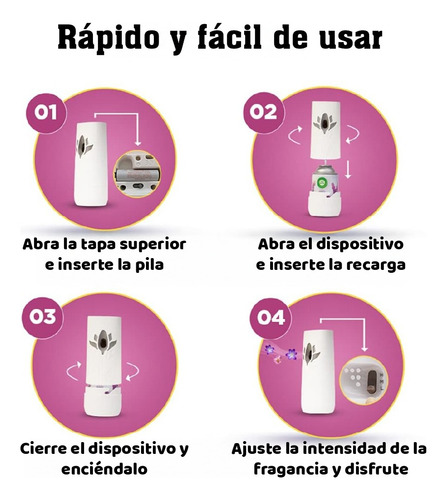 Rápido y fácil de usar

01

Abra la tapa superior e inserte la pila

02

Abra el dispositivo e inserte la recarga

03

Cierre el dispositivo y enciéndalo

04

Ajuste la intensidad de la fragancia y disfrute