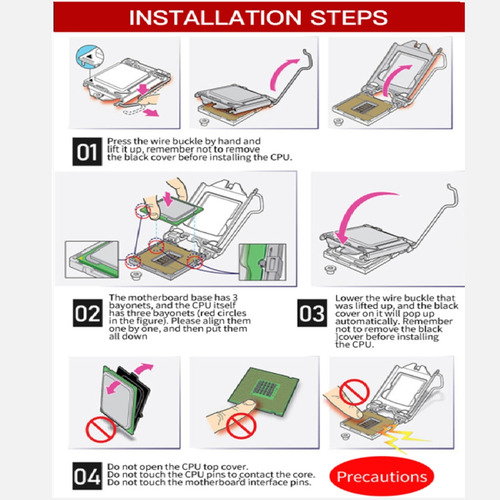 INSTALLATION STEPS

01 Press the wire buckle by hand and lift it up, remember not to remove the black cover before installing the CPU.

02 The motherboard base has 3 bayonets, and the CPU itself has three bayonets (red circles in the figure). Please align them one by one, and then put them all down

03 Lower the wire buckle that was lifted up, and the black cover on it will pop up automatically. Remember not to remove the black ]cover before installing the CPU.

04 Do not open the CPU top cover. Do not touch the CPU pins to contact the core. Do not touch the motherboard interface pins.

Precautions