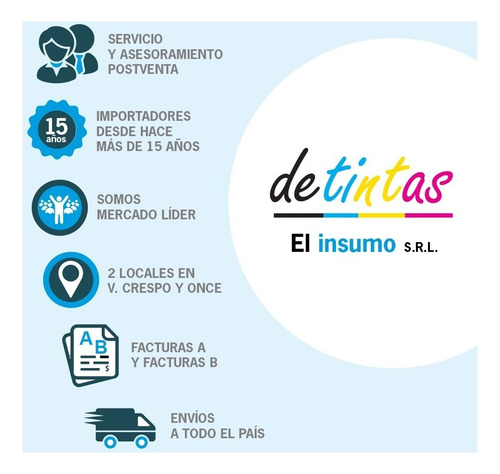 SERVICIO
Y ASESORAMIENTO
POSTVENTA

15
años

IMPORTADORES
DESDE HACE
MÁS DE 15 AÑOS

SOMOS
MERCADO LÍDER

2 LOCALES EN
V. CRESPO Y ONCE

A
B
$

FACTURAS A
Y FACTURAS B

ENVÍOS
A TODO EL PAÍS

detintas

El insumo S.R.L.