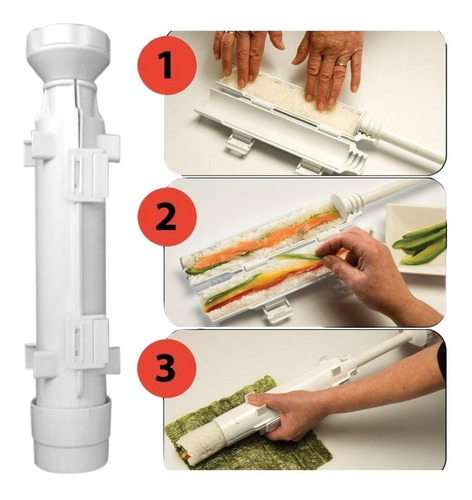 1

2

3