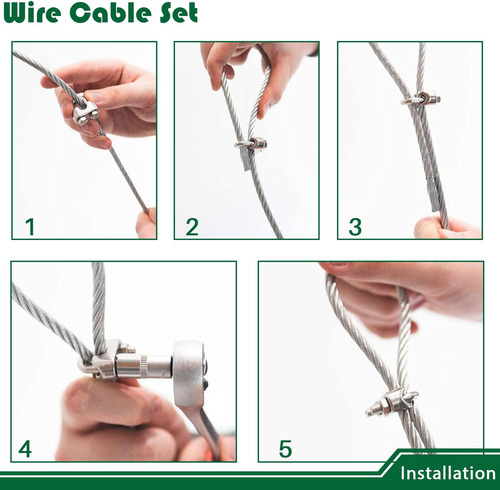 Wire Cable Set

1

2

3

4

5

Installation