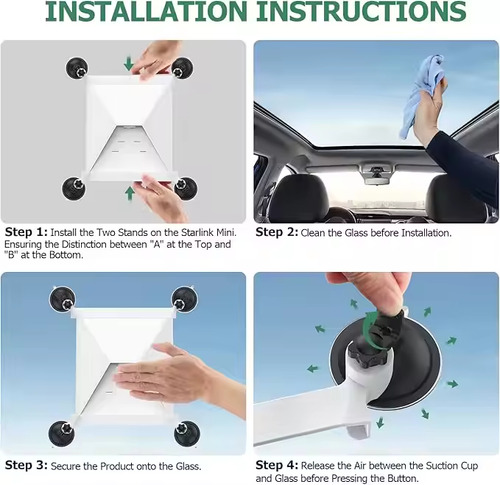 INSTALLATION INSTRUCTIONS

Step 1: Install the Two Stands on the Starlink Mini. Ensuring the Distinction between "A" at the Top and "B" at the Bottom.

Step 2: Clean the Glass before Installation.

Step 3: Secure the Product onto the Glass.

Step 4: Release the Air between the Suction Cup and Glass before Pressing the Button.