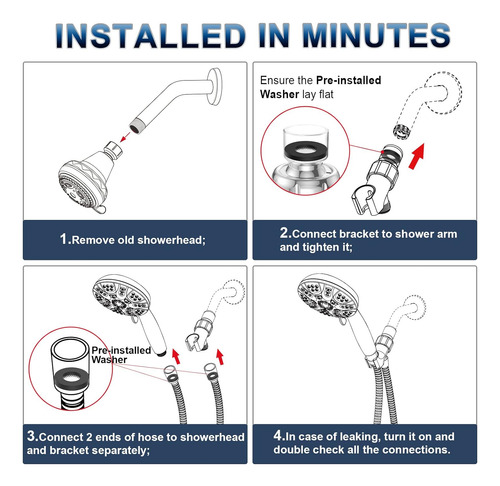 INSTALLED IN MINUTES

1.Remove old showerhead;

Ensure the Pre-installed Washer lay flat

2.Connect bracket to shower arm and tighten it;

Pre-installed Washer

3.Connect 2 ends of hose to showerhead and bracket separately;

4.In case of leaking, turn it on and double check all the connections.