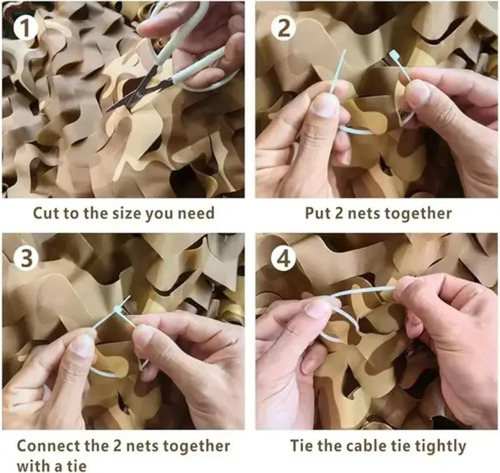 1

Cut to the size you need

2

Put 2 nets together

3

Connect the 2 nets together with a tie

4

Tie the cable tie tightly