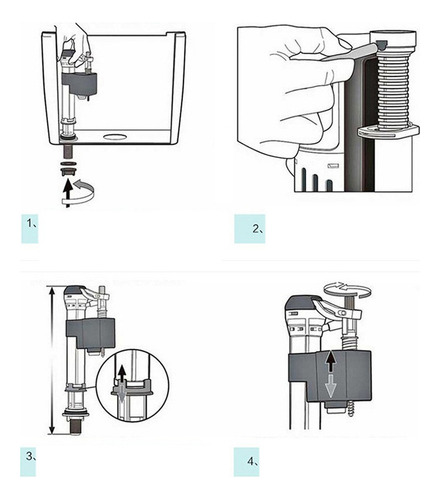 1、

2、

3、

4、