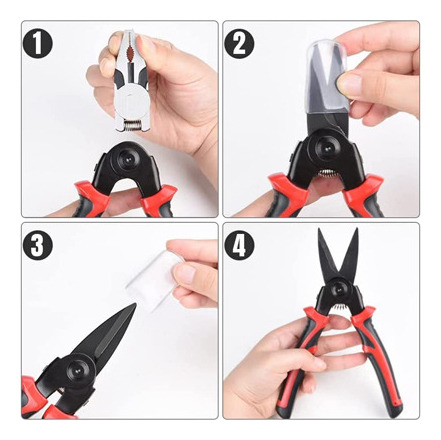 1

2

3

4