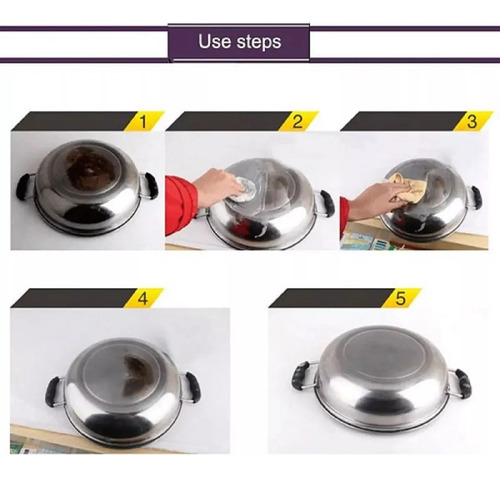 Use steps

1

2

3

4

5