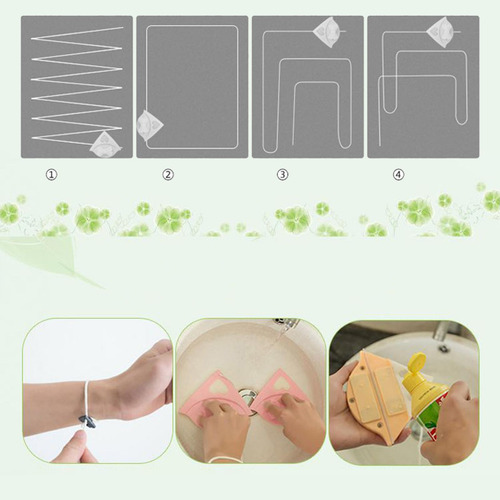 ①
②
③
④