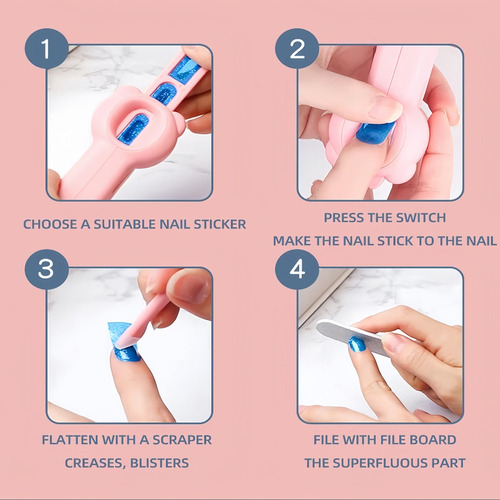 1

CHOOSE A SUITABLE NAIL STICKER

2

PRESS THE SWITCH
MAKE THE NAIL STICK TO THE NAIL

3

FLATTEN WITH A SCRAPER
CREASES, BLISTERS

4

FILE WITH FILE BOARD
THE SUPERFLUOUS PART