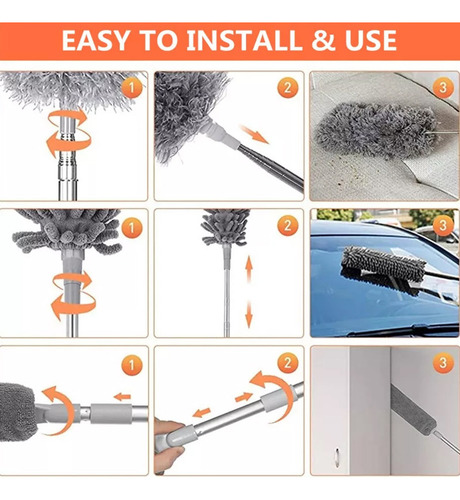 EASY TO INSTALL & USE

1

2

3

1

2

3

1

2

3