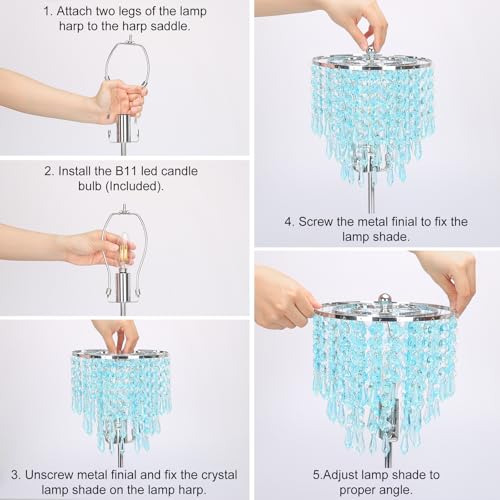 1. Attach two legs of the lamp harp to the harp saddle.

2. Install the B11 led candle bulb (Included).

3. Unscrew metal finial and fix the crystal lamp shade on the lamp harp.

4. Screw the metal finial to fix the lamp shade.

5.Adjust lamp shade to proper angle.