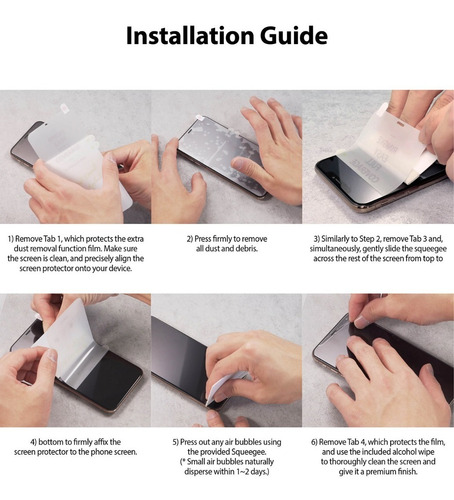 Installation Guide

1) Remove Tab 1, which protects the extra dust removal function film. Make sure the screen is clean, and precisely align the screen protector onto your device.

2) Press firmly to remove all dust and debris.

3) Similarly to Step 2, remove Tab 3 and, simultaneously, gently slide the squeegee across the rest of the screen from top to

4) bottom to firmly affix the screen protector to the phone screen.

5) Press out any air bubbles using the provided Squeegee. (* Small air bubbles naturally disperse within 1~2 days.)

6) Remove Tab 4, which protects the film, and use the included alcohol wipe to thoroughly clean the screen and give it a premium finish.